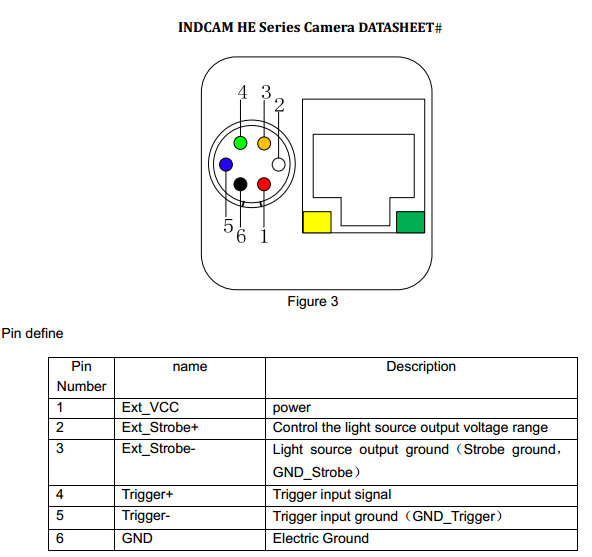 INDCAM HE Series Camera DATASHEET#

4 3 2

5 6 1

Figure 3

Pin define

| Pin Number | name | Description |
|---|---|---|
| 1 | Ext_VCC | power |
| 2 | Ext_Strobe+ | Control the light source output voltage range |
| 3 | Ext_Strobe- | Light source output ground（Strobe ground，GND_Strobe） |
| 4 | Trigger+ | Trigger input signal |
| 5 | Trigger- | Trigger input ground（GND_Trigger） |
| 6 | GND | Electric Ground |